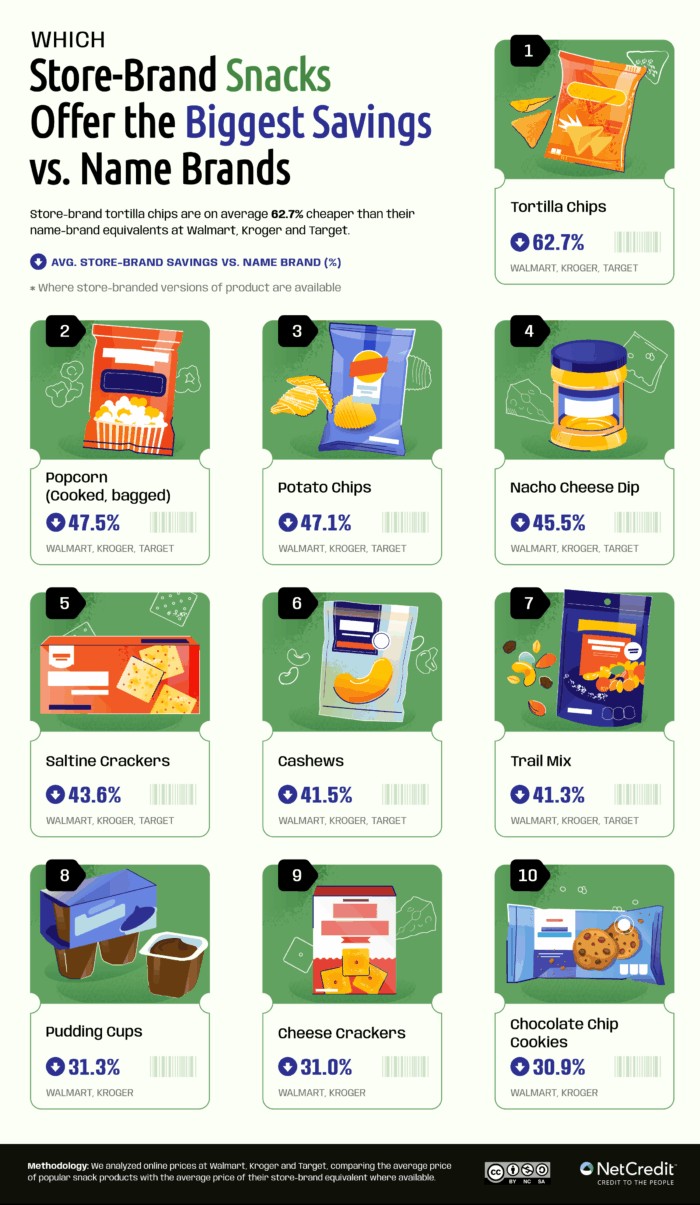 WHICH

Store-Brand Snacks Offer the Biggest Savings vs. Name Brands

Store-brand tortilla chips are on average 62.7% cheaper than their name-brand equivalents at Walmart, Kroger and Target.

AVG. STORE-BRAND SAVINGS VS. NAME BRAND (%)

* Where store-branded versions of product are available

1
Tortilla Chips
62.7%
WALMART, KROGER, TARGET

2
Popcorn (Cooked, bagged)
47.5%
WALMART, KROGER, TARGET

3
Potato Chips
47.1%
WALMART, KROGER, TARGET

4
Nacho Cheese Dip
45.5%
WALMART, KROGER, TARGET

5
Saltine Crackers
43.6%
WALMART, KROGER, TARGET

6
Cashews
41.5%
WALMART, KROGER, TARGET

7
Trail Mix
41.3%
WALMART, KROGER, TARGET

8
Pudding Cups
31.3%
WALMART, KROGER

9
Cheese Crackers
31.0%
WALMART, KROGER

10
Chocolate Chip Cookies
30.9%
WALMART, KROGER

Methodology: We analyzed online prices at Walmart, Kroger and Target, comparing the average price of popular snack products with the average price of their store-brand equivalent where available.

BY NC SA

NetCredit
CREDIT TO THE PEOPLE